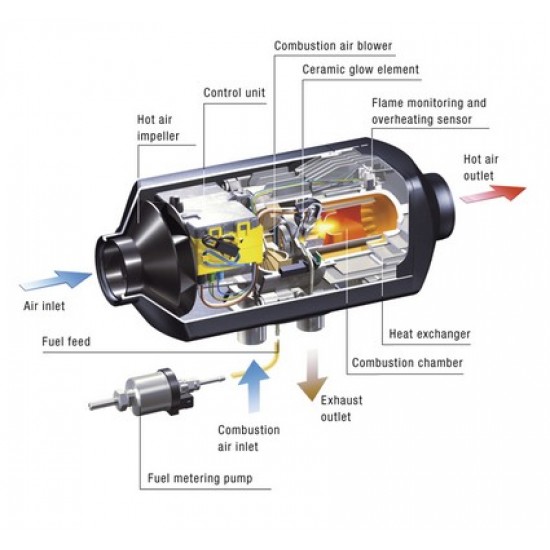 Combustion air blower

Ceramic glow element

Control unit

Flame monitoring and overheating sensor

Hot air impeller

Hot air outlet

Air inlet

Fuel feed

Heat exchanger

Combustion chamber

Exhaust outlet

Combustion air inlet

Fuel metering pump